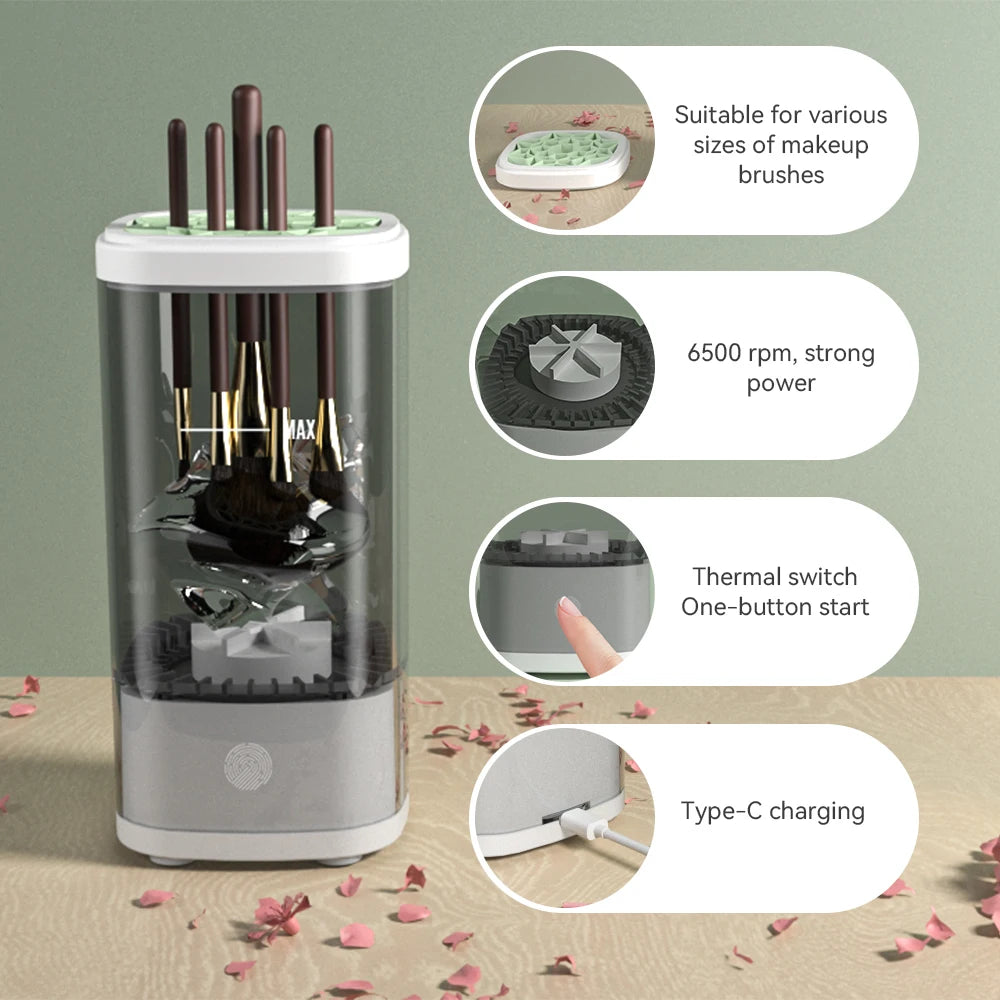 MAX

Suitable for various sizes of makeup brushes

6500 rpm, strong power

Thermal switch One-button start

Type-C charging