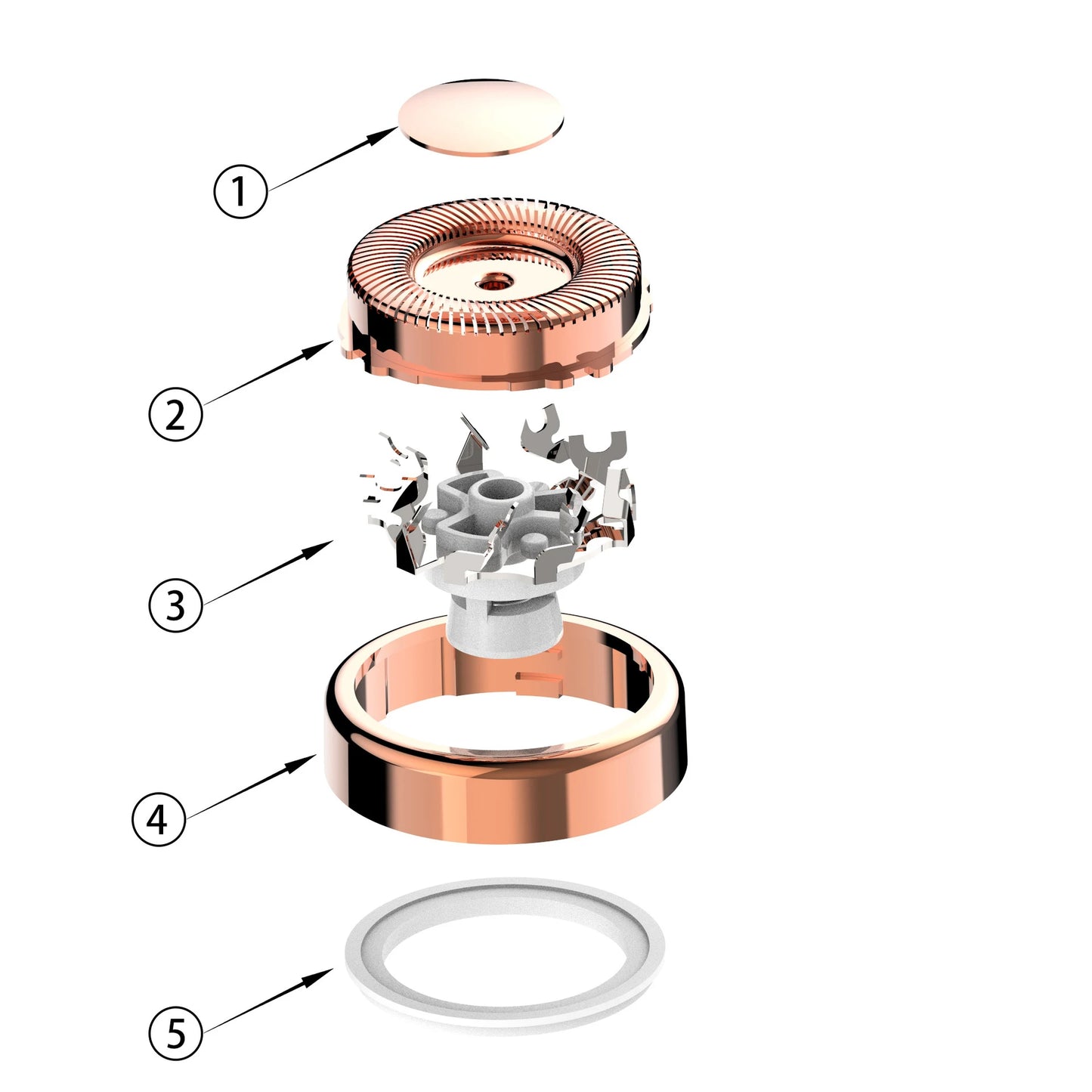 1
2
3
4
5