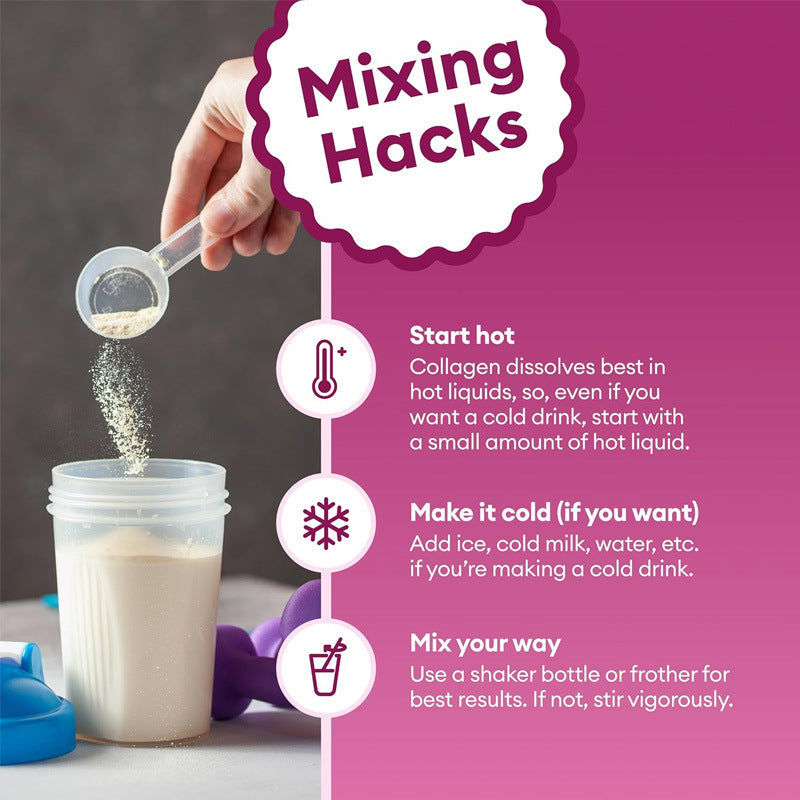 Mixing Hacks

Start hot
Collagen dissolves best in hot liquids, so, even if you want a cold drink, start with a small amount of hot liquid.

Make it cold (if you want)
Add ice, cold milk, water, etc. if you're making a cold drink.

Mix your way
Use a shaker bottle or frother for best results. If not, stir vigorously.