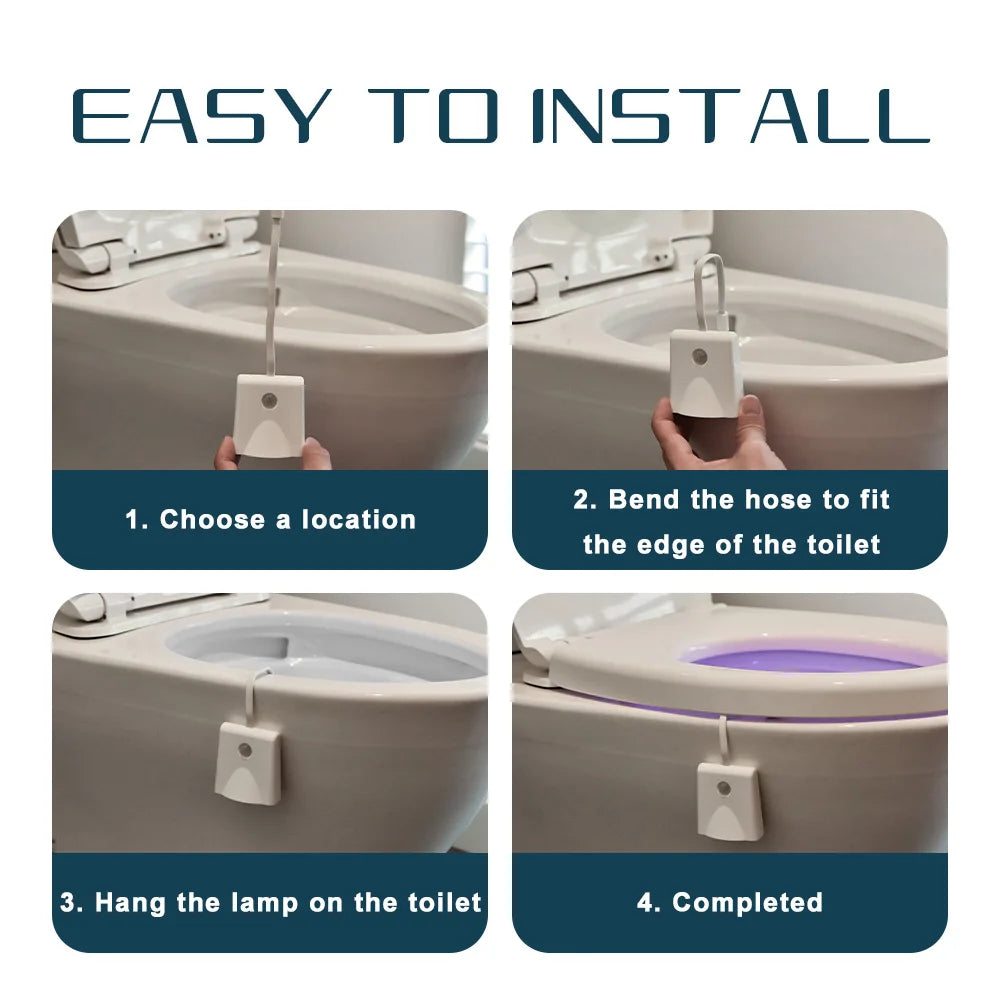 EASY TO INSTALL

1. Choose a location

2. Bend the hose to fit the edge of the toilet

3. Hang the lamp on the toilet

4. Completed