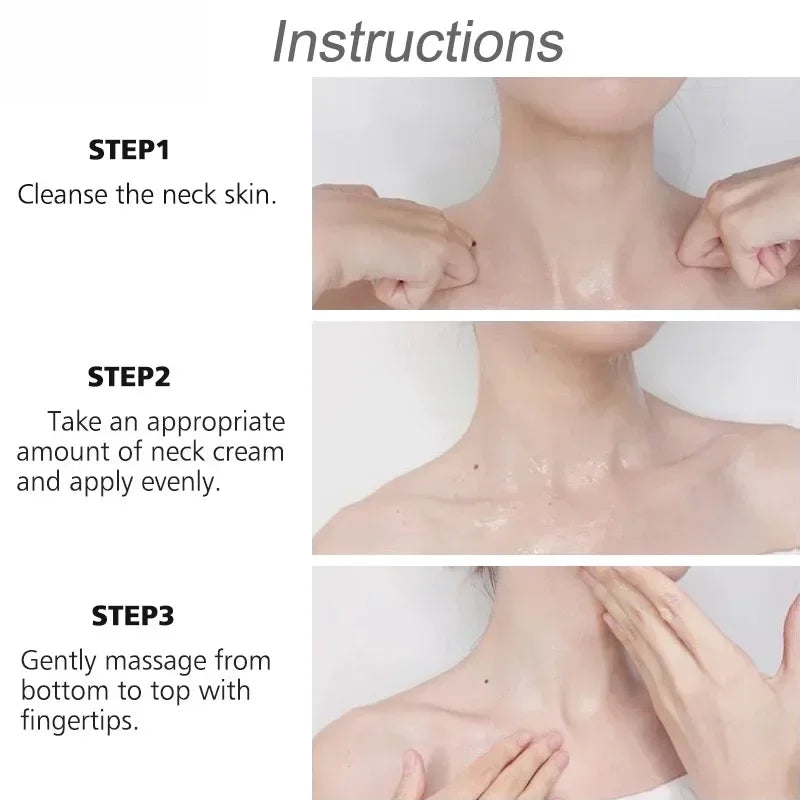 Instructions

STEP1
Cleanse the neck skin.

STEP2
Take an appropriate amount of neck cream and apply evenly.

STEP3
Gently massage from bottom to top with fingertips.