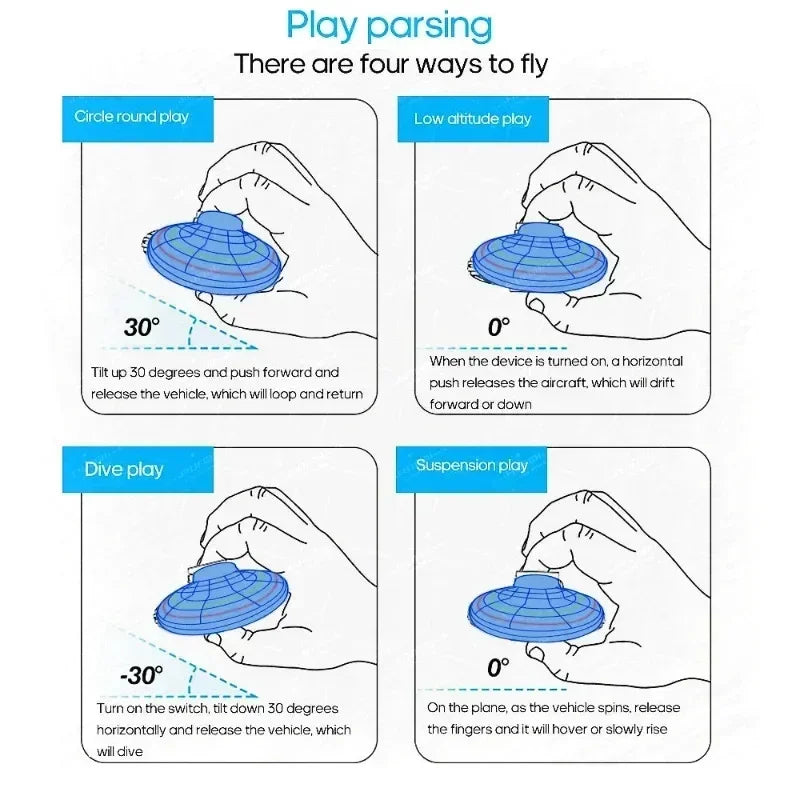 Play parsing
There are four ways to fly

Circle round play

30°

Tilt up 30 degrees and push forward and release the vehicle, which will loop and return

Low altitude play

0°

When the device is turned on, a horizontal push releases the aircraft, which will drift forward or down

Dive play

-30°

Turn on the switch, tilt down 30 degrees horizontally and release the vehicle, which will dive

Suspension play

0°

On the plane, as the vehicle spins, release the fingers and it will hover or slowly rise