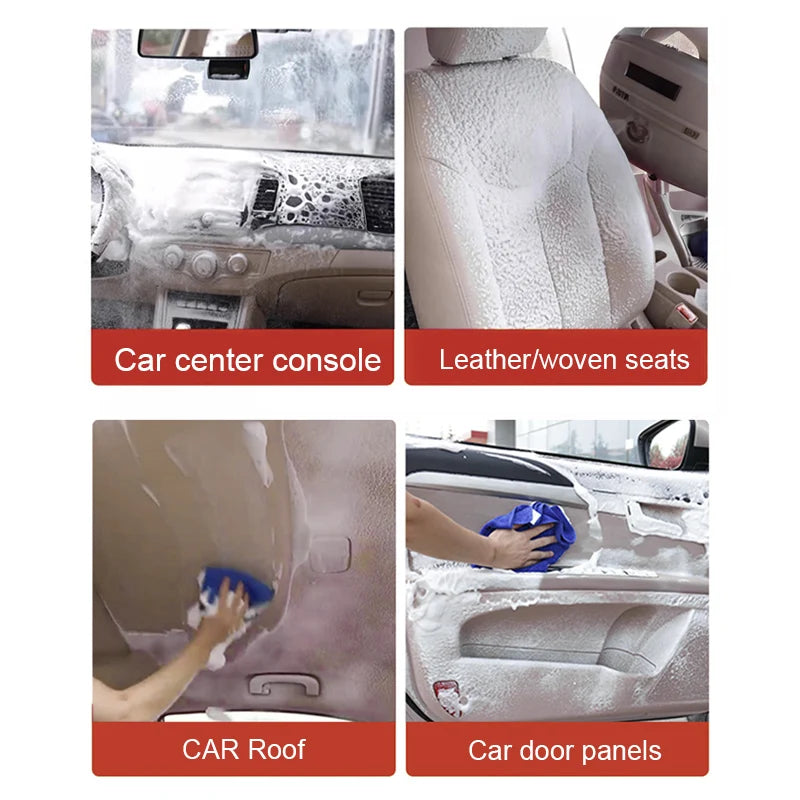 Car center console

Leather/woven seats

CAR Roof

Car door panels