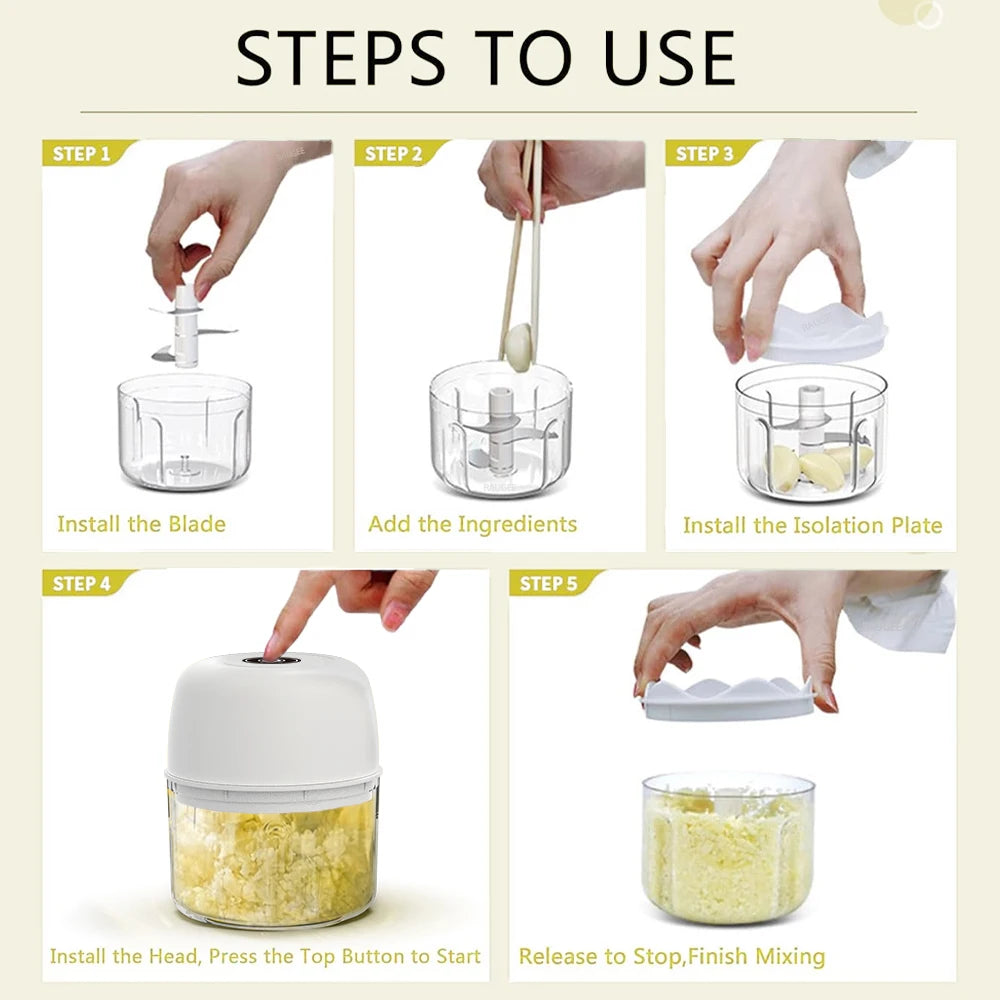 STEPS TO USE

STEP 1
Install the Blade

STEP 2
Add the Ingredients

STEP 3
Install the Isolation Plate

STEP 4
Install the Head, Press the Top Button to Start

STEP 5
Release to Stop,Finish Mixing