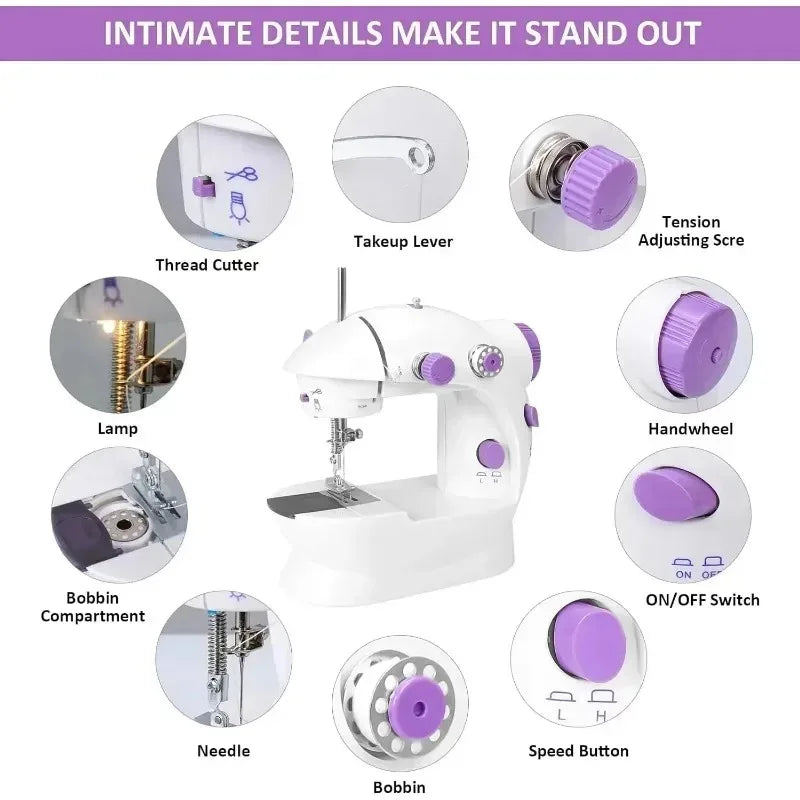 INTIMATE DETAILS MAKE IT STAND OUT

Thread Cutter

Takeup Lever

Tension Adjusting Scre

Lamp

Handwheel

L H

Bobbin Compartment

ON OFF

ON/OFF Switch

Needle

Bobbin

L H

Speed Button