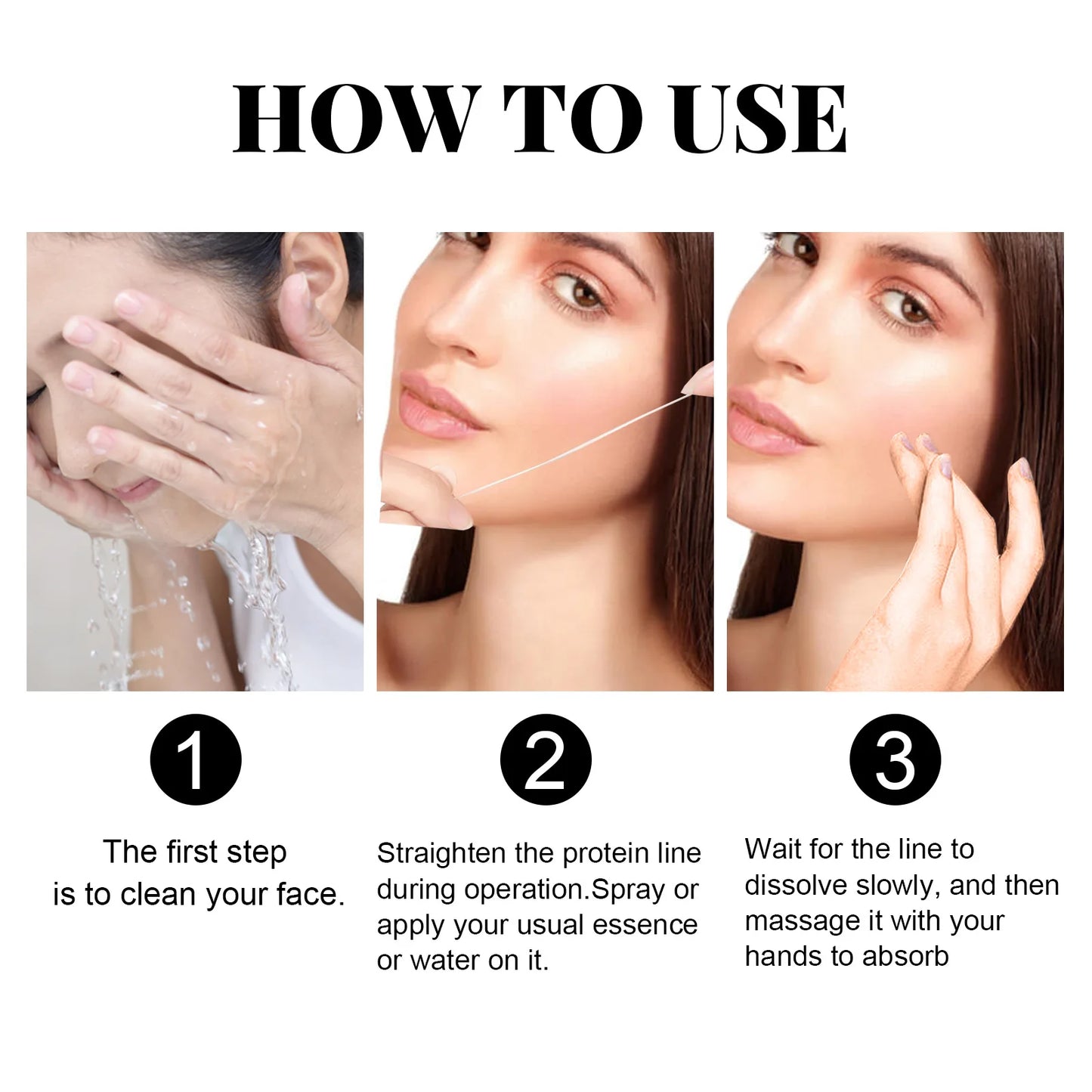 HOW TO USE

1

The first step is to clean your face.

2

Straighten the protein line during operation.Spray or apply your usual essence or water on it.

3

Wait for the line to dissolve slowly, and then massage it with your hands to absorb