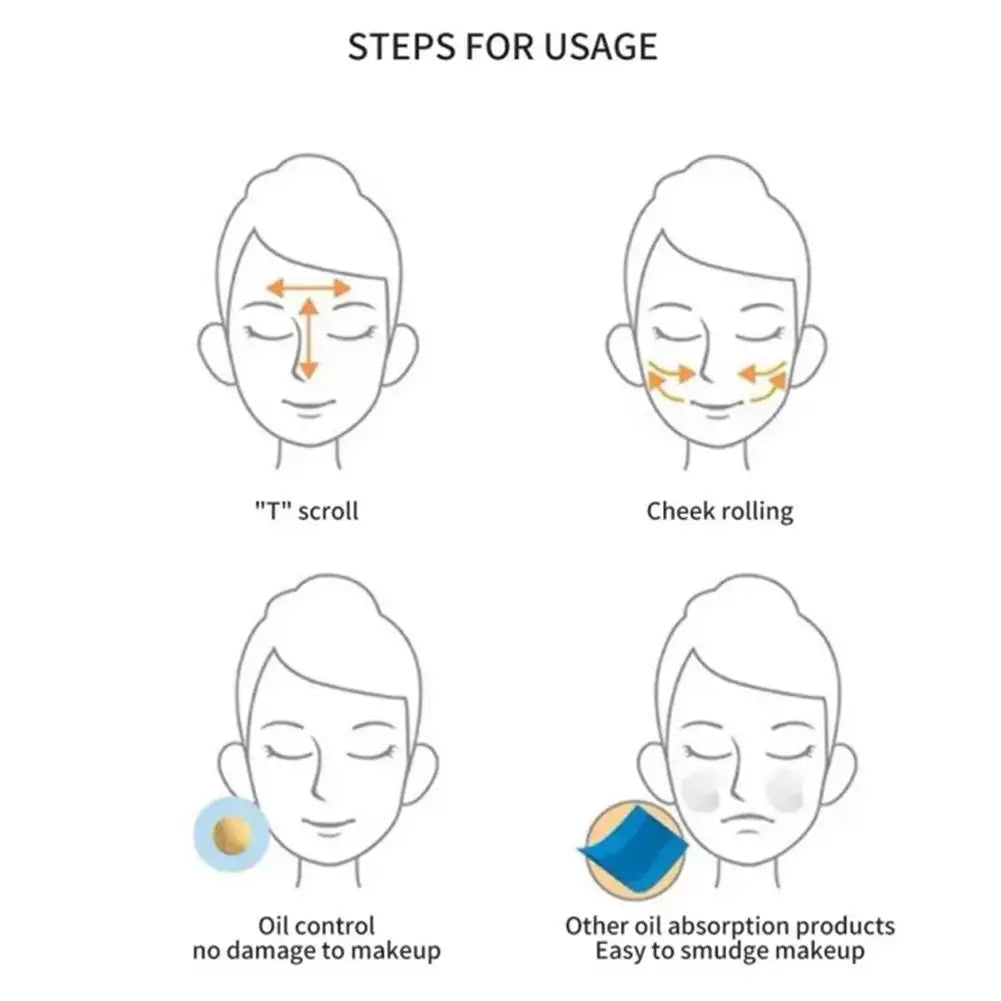 STEPS FOR USAGE

"T" scroll

Cheek rolling

Oil control
no damage to makeup

Other oil absorption products
Easy to smudge makeup