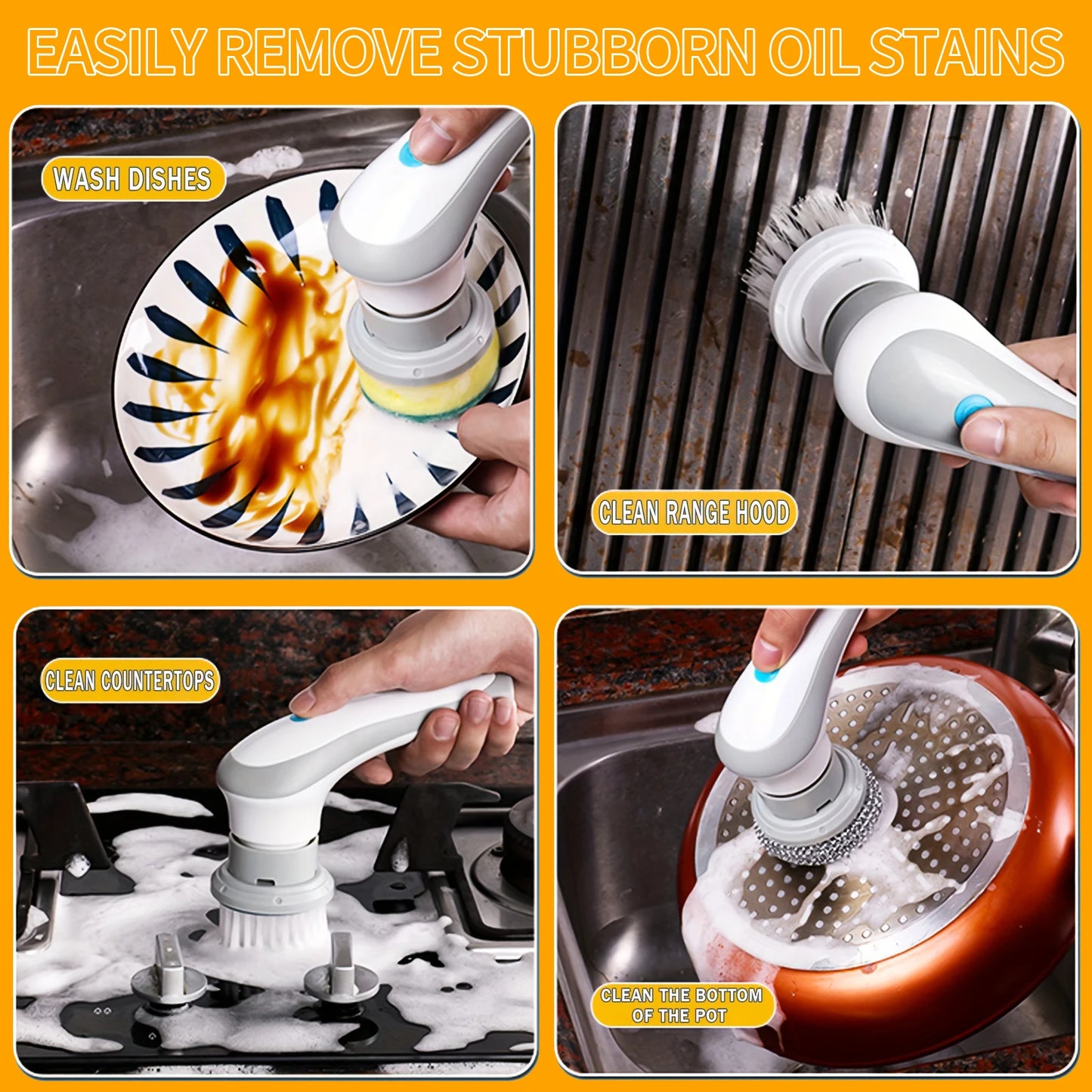 EASILY REMOVE STUBBORN OIL STAINS

WASH DISHES

CLEAN RANGE HOOD

CLEAN COUNTERTOPS

CLEAN THE BOTTOM OF THE POT