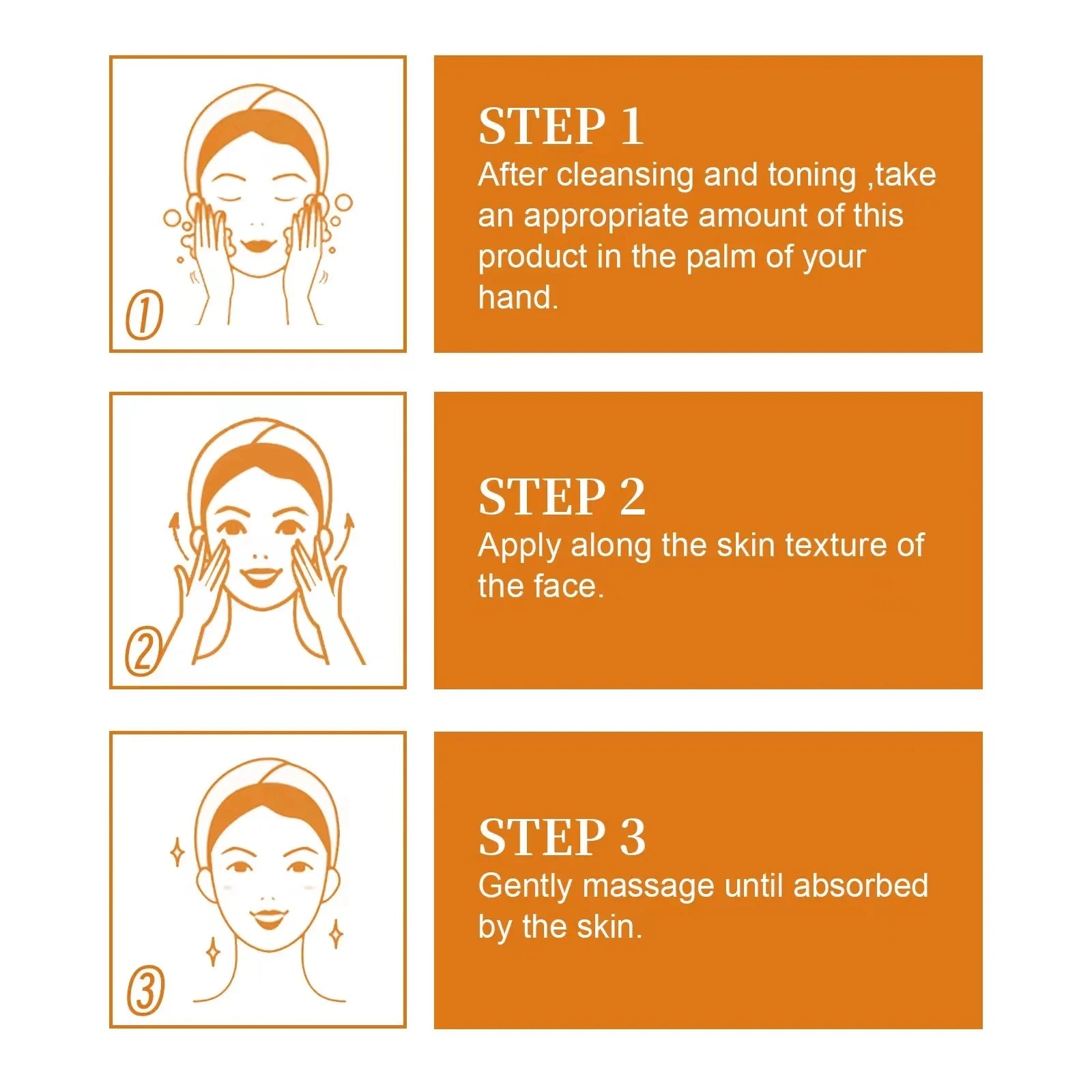 1

STEP 1
After cleansing and toning ,take an appropriate amount of this product in the palm of your hand.

2

STEP 2
Apply along the skin texture of the face.

3

STEP 3
Gently massage until absorbed by the skin.