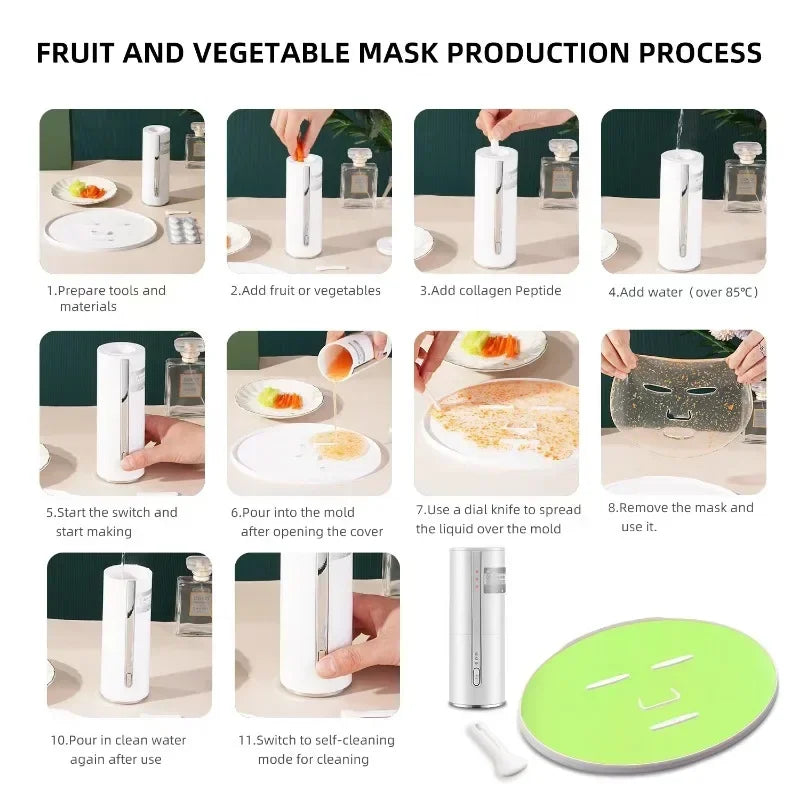 FRUIT AND VEGETABLE MASK PRODUCTION PROCESS

1.Prepare tools and materials

2.Add fruit or vegetables

3.Add collagen Peptide

4.Add water（over 85℃）

5.Start the switch and start making

6.Pour into the mold after opening the cover

7.Use a dial knife to spread the liquid over the mold

8.Remove the mask and use it.

10.Pour in clean water again after use

11.Switch to self-cleaning mode for cleaning