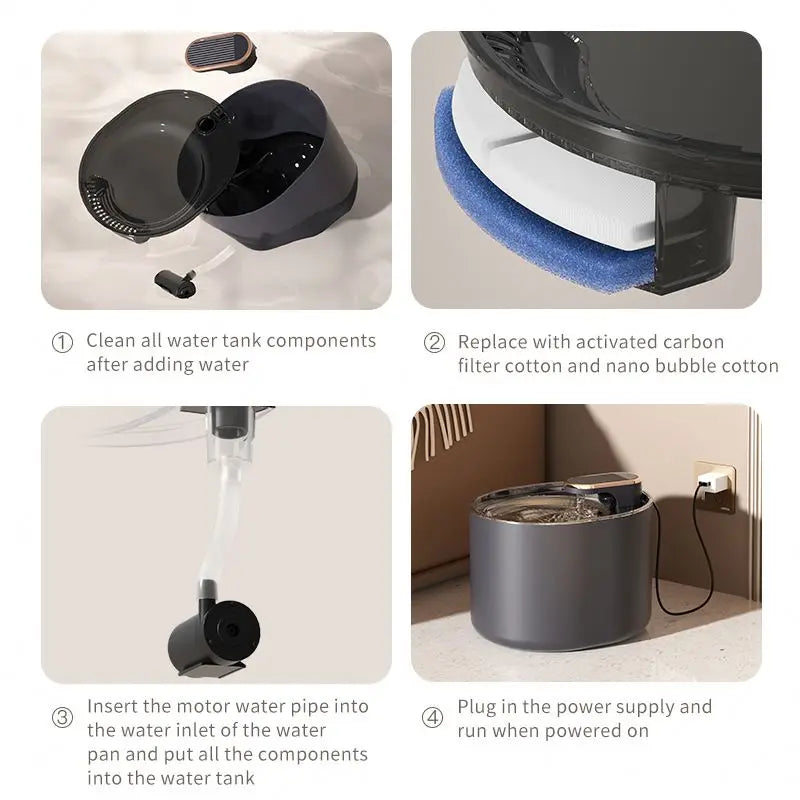 ① Clean all water tank components after adding water

② Replace with activated carbon filter cotton and nano bubble cotton

③ Insert the motor water pipe into the water inlet of the water pan and put all the components into the water tank

④ Plug in the power supply and run when powered on