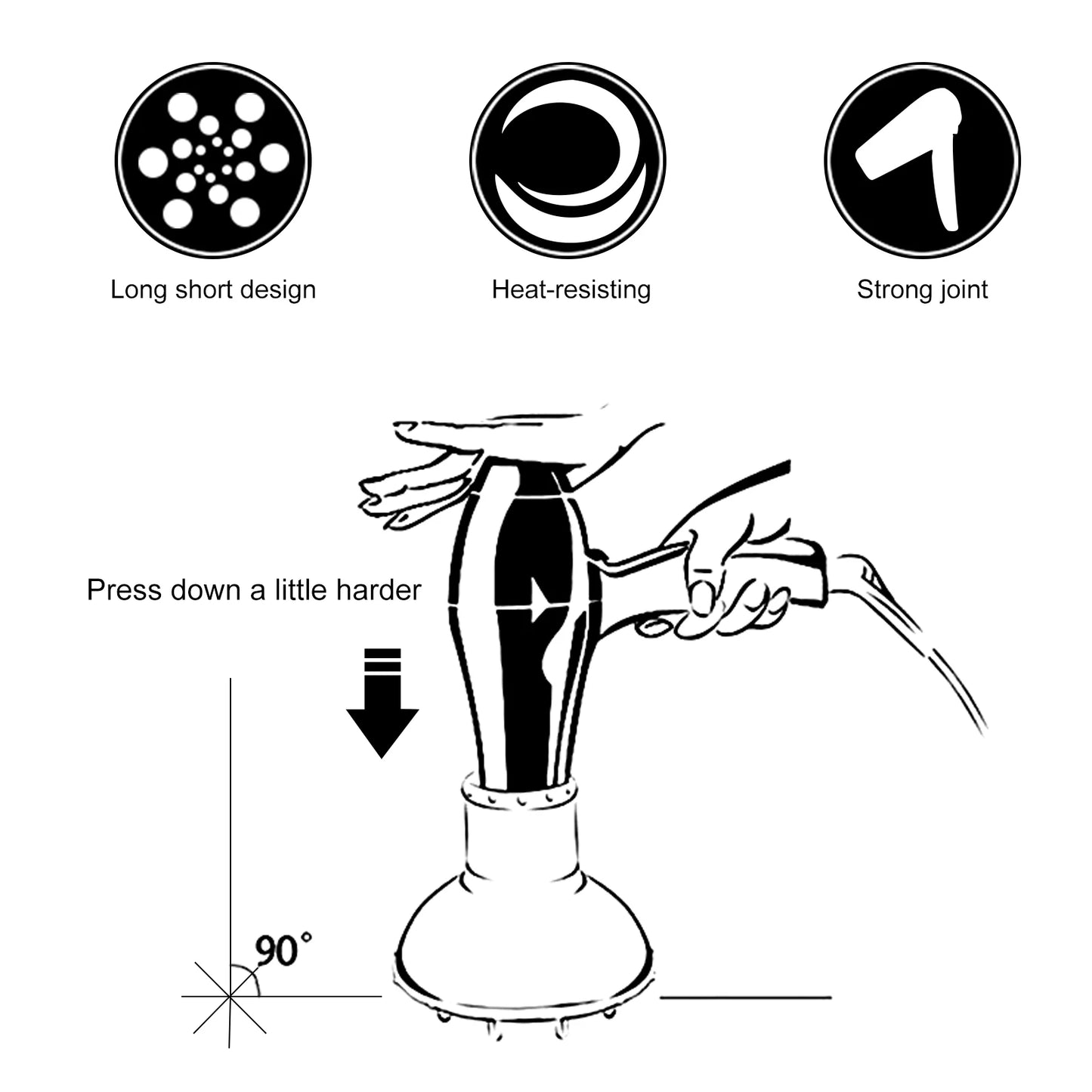 Long short design

Heat-resisting

Strong joint

Press down a little harder

90°